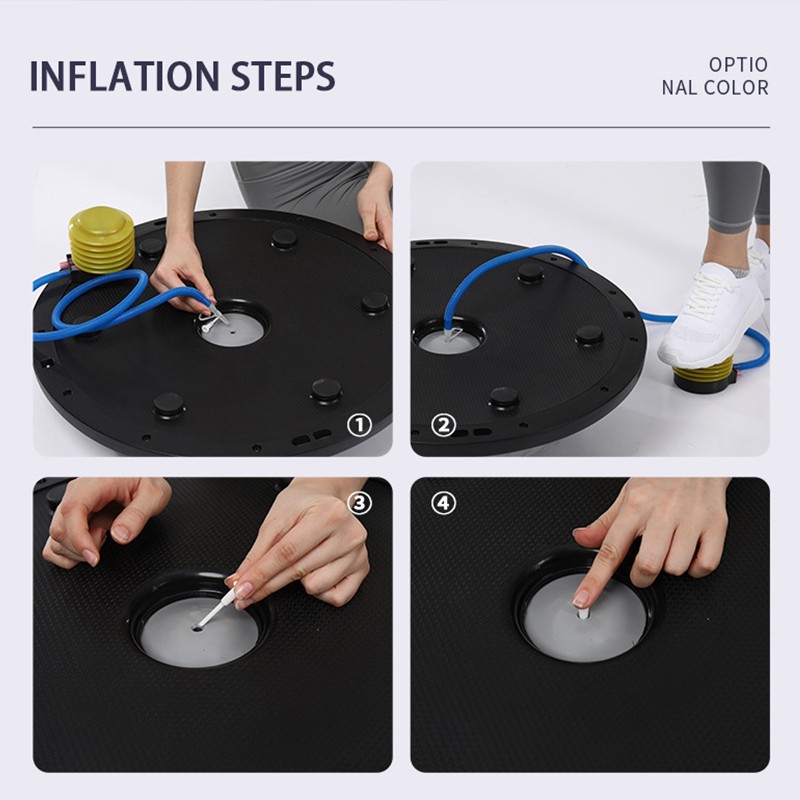 INFLATION STEPS

OPTIO
NAL COLOR

①

②

③

④